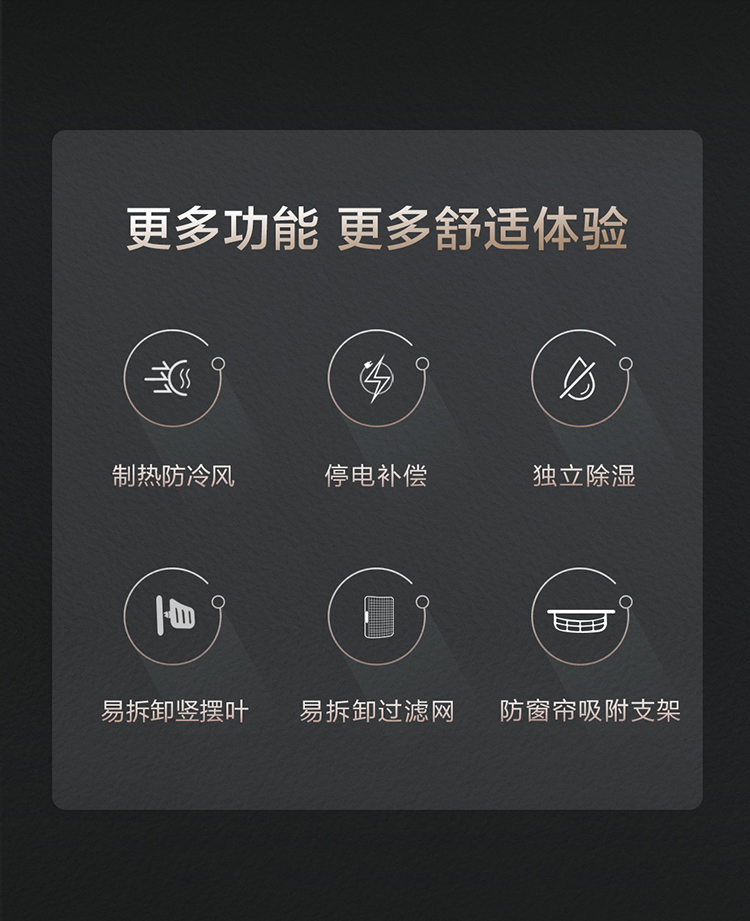 更多功能 更多舒适体验

制热防冷风

停电补偿

独立除湿

易拆卸竖摆叶

易拆卸过滤网

防窗帘吸附支架