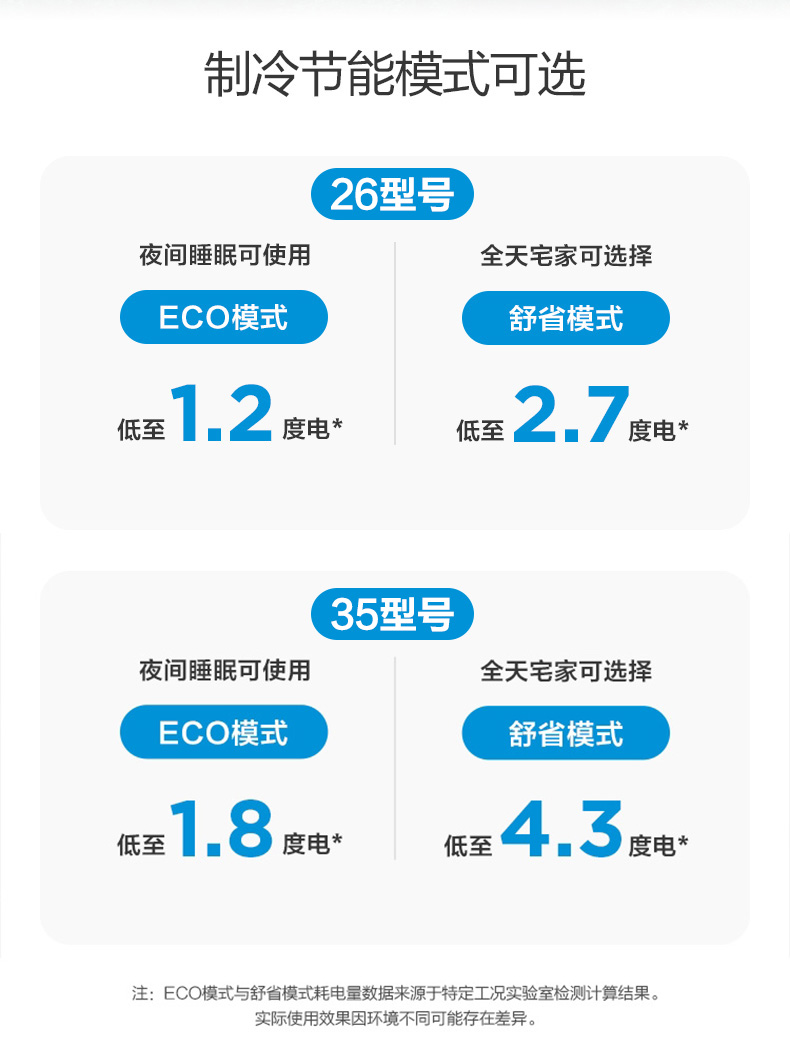 制冷节能模式可选

26型号

夜间睡眠可使用

ECO模式

低至1.2度电*

全天宅家可选择

舒省模式

低至2.7度电*

35型号

夜间睡眠可使用

ECO模式

低至1.8度电*

全天宅家可选择

舒省模式

低至4.3度电*

注：ECO模式与舒省模式耗电量数据来源于特定工况实验室检测计算结果。
实际使用效果因环境不同可能存在差异。