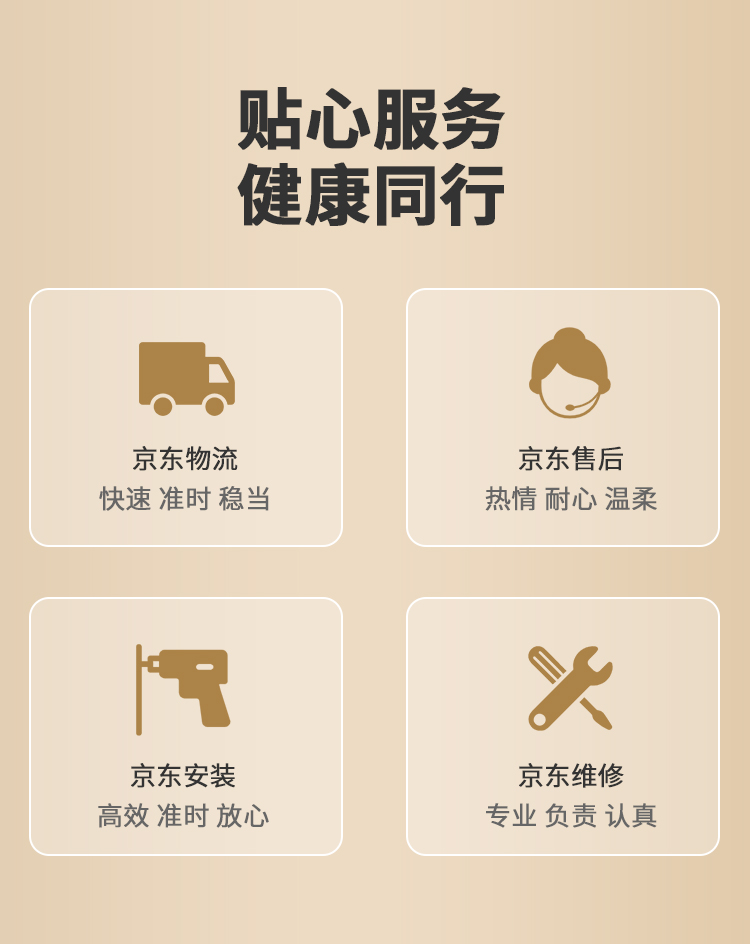 贴心服务
健康同行

京东物流
快速 准时 稳当

京东售后
热情 耐心 温柔

京东安装
高效 准时 放心

京东维修
专业 负责 认真