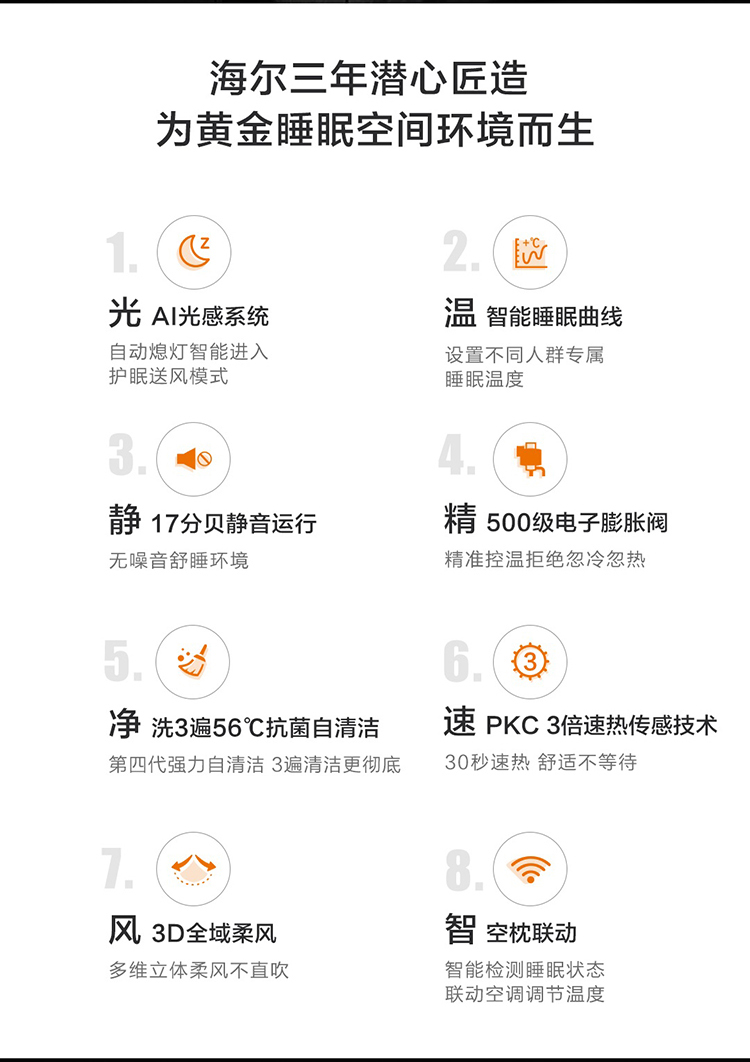 海尔三年潜心匠造
为黄金睡眠空间环境而生

1.
光 AI光感系统
自动熄灯智能进入
护眠送风模式

2.
温 智能睡眠曲线
设置不同人群专属
睡眠温度

3.
静 17分贝静音运行
无噪音舒睡环境

4.
精 500级电子膨胀阀
精准控温拒绝忽冷忽热

5.
净 洗3遍56℃抗菌自清洁
第四代强力自清洁 3遍清洁更彻底

6.
速 PKC 3倍速热传感技术
30秒速热 舒适不等待

7.
风 3D全域柔风
多维立体柔风不直吹

8.
智 空枕联动
智能检测睡眠状态
联动空调调节温度