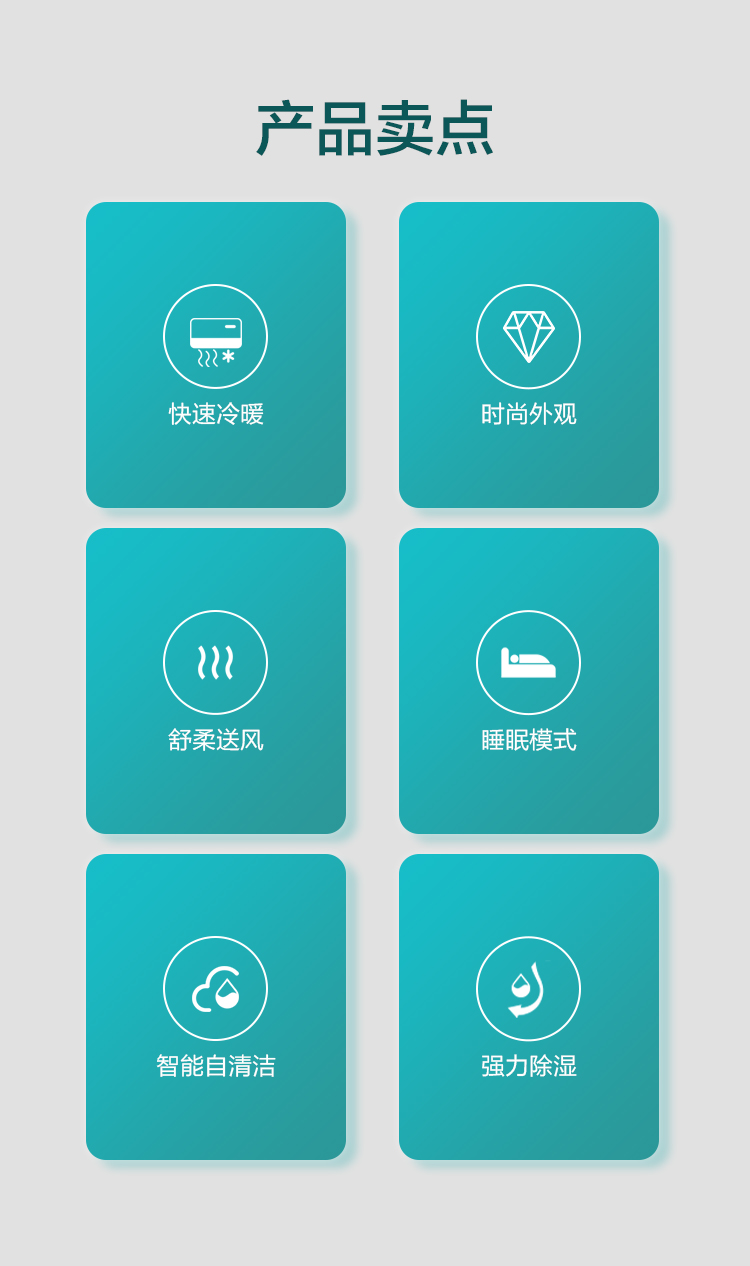 产品卖点

快速冷暖

时尚外观

舒柔送风

睡眠模式

智能自清洁

强力除湿