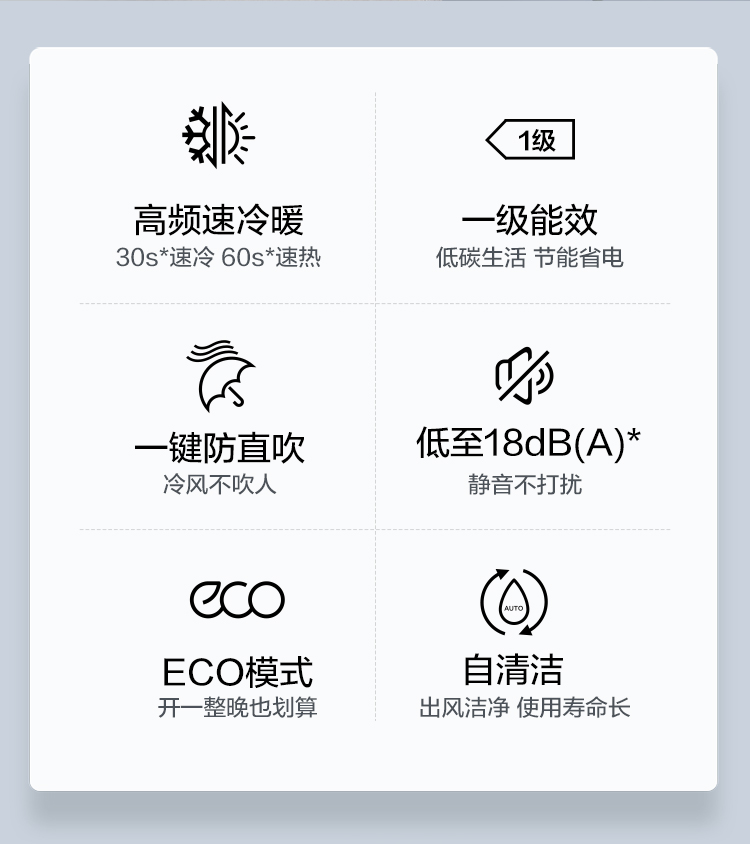 高频速冷暖
30s*速冷 60s*速热

1级

一级能效
低碳生活 节能省电

一键防直吹
冷风不吹人

低至18dB(A)*
静音不打扰

eco

ECO模式
开一整晚也划算

AUTO

自清洁
出风洁净 使用寿命长