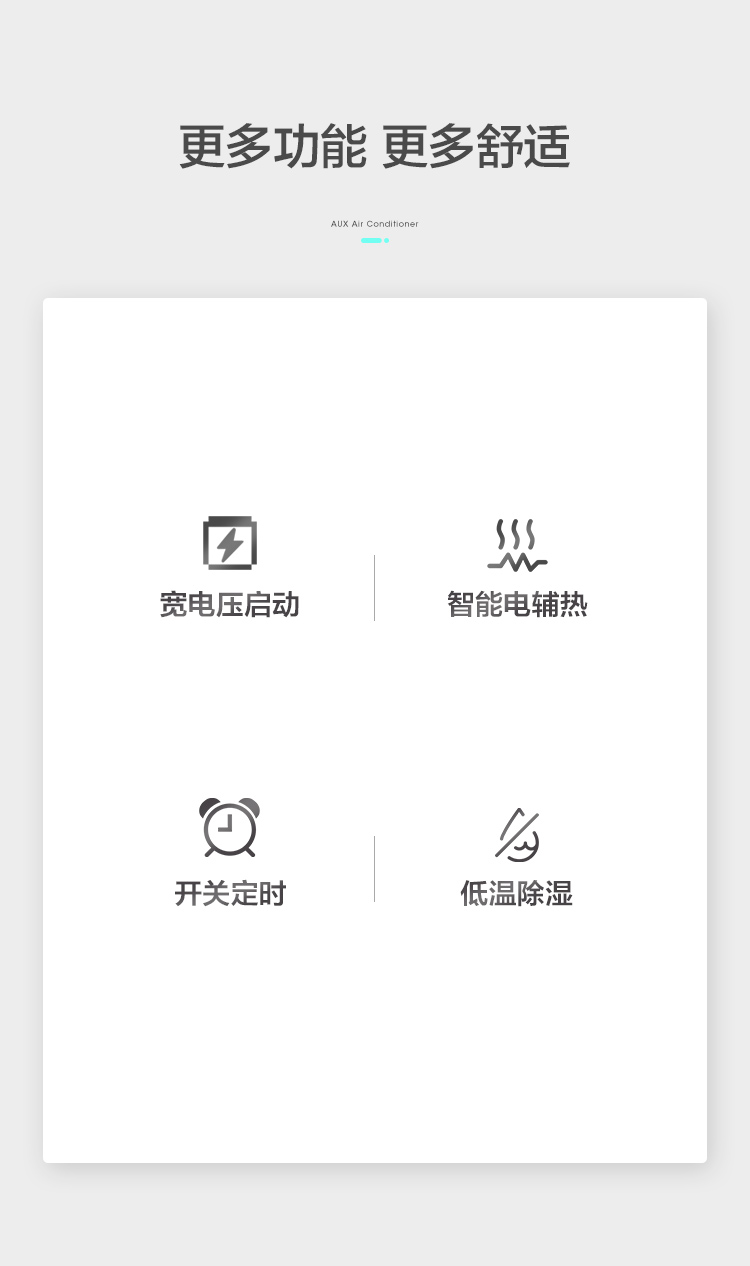 更多功能 更多舒适

AUX Air Conditioner

宽电压启动

智能电辅热

开关定时

低温除湿