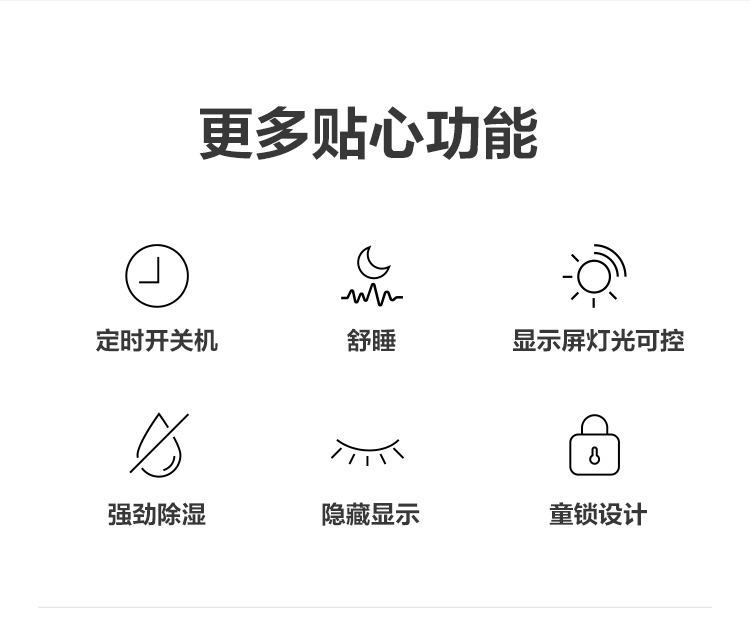 更多贴心功能

定时开关机

舒睡

显示屏灯光可控

强劲除湿

隐藏显示

童锁设计