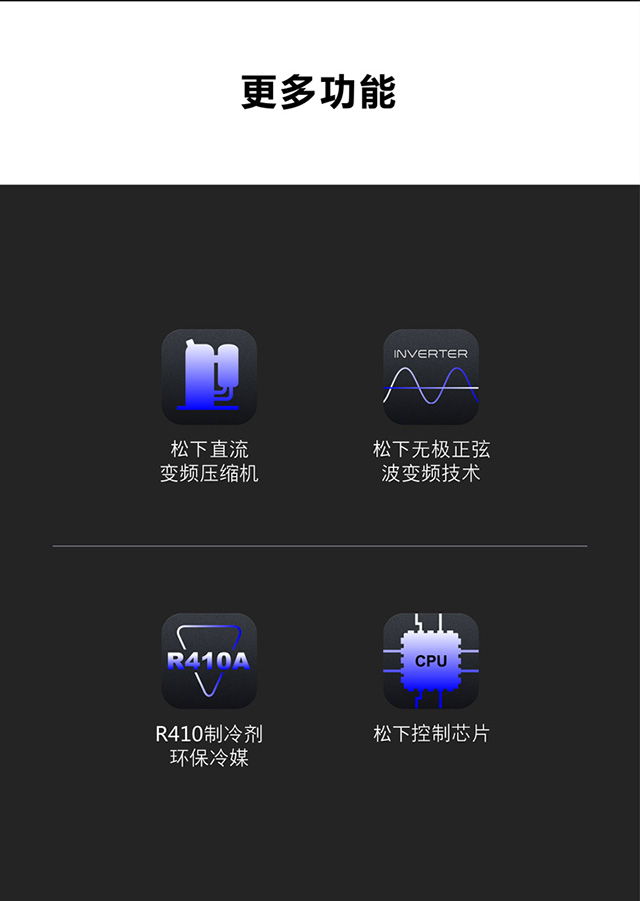 更多功能

松下直流
变频压缩机

INVERTER

松下无极正弦
波变频技术

R410A

R410制冷剂
环保冷媒

CPU

松下控制芯片