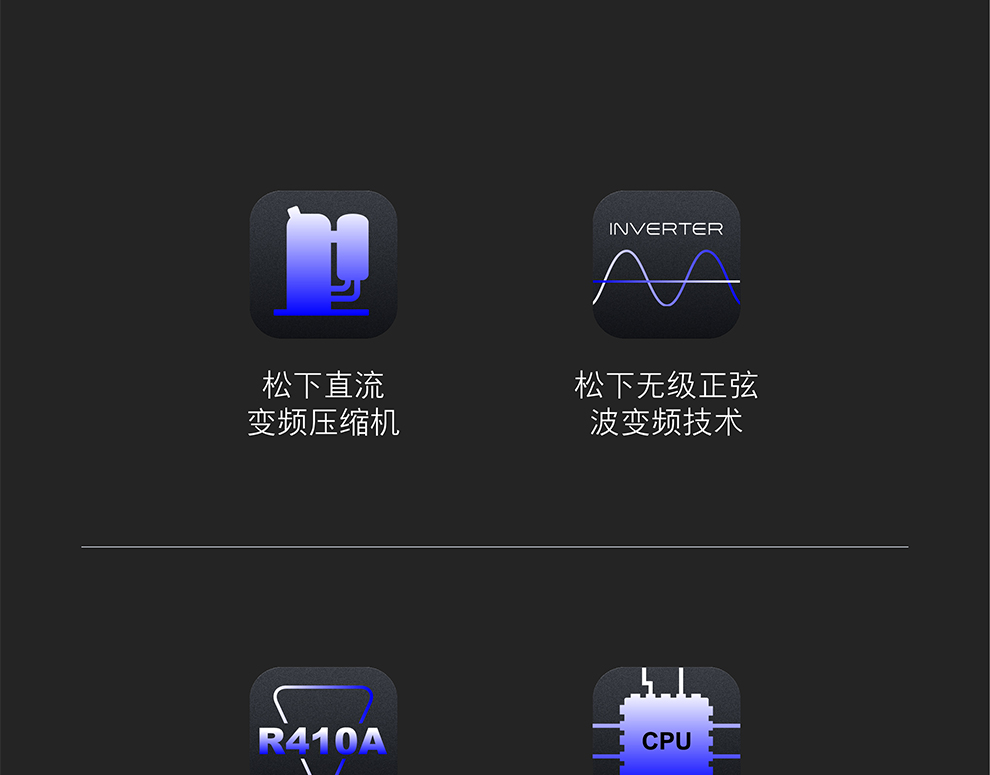 松下直流
变频压缩机

INVERTER

松下无级正弦
波变频技术

R410A

CPU