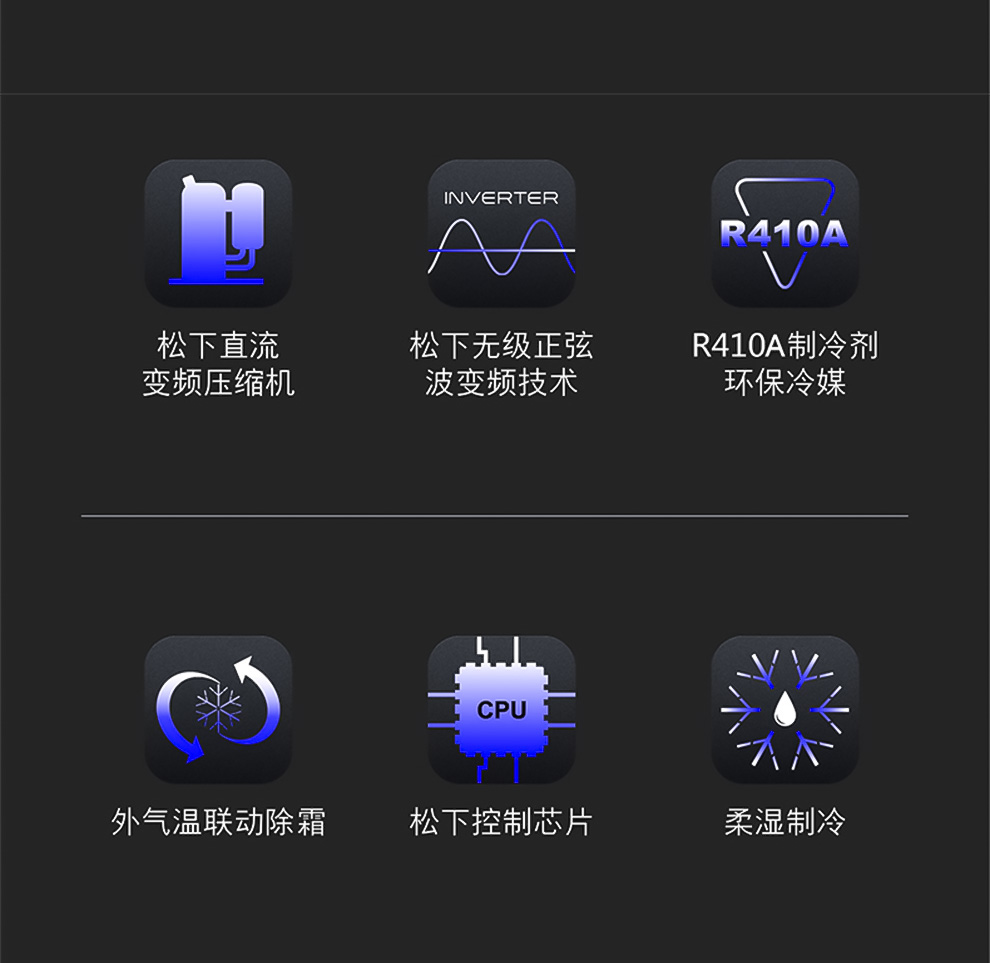 松下直流
变频压缩机

INVERTER

松下无级正弦
波变频技术

R410A

R410A制冷剂
环保冷媒

外气温联动除霜

CPU

松下控制芯片

柔湿制冷