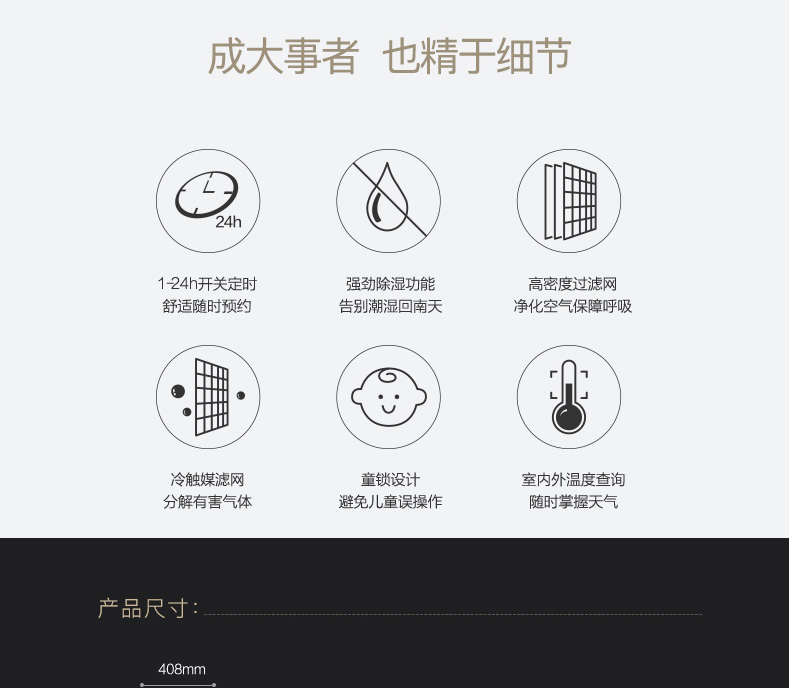 成大事者 也精于细节

24h

1-24h开关定时
舒适随时预约

强劲除湿功能
告别潮湿回南天

高密度过滤网
净化空气保障呼吸

冷触媒滤网
分解有害气体

童锁设计
避免儿童误操作

室内外温度查询
随时掌握天气

产品尺寸:

408mm