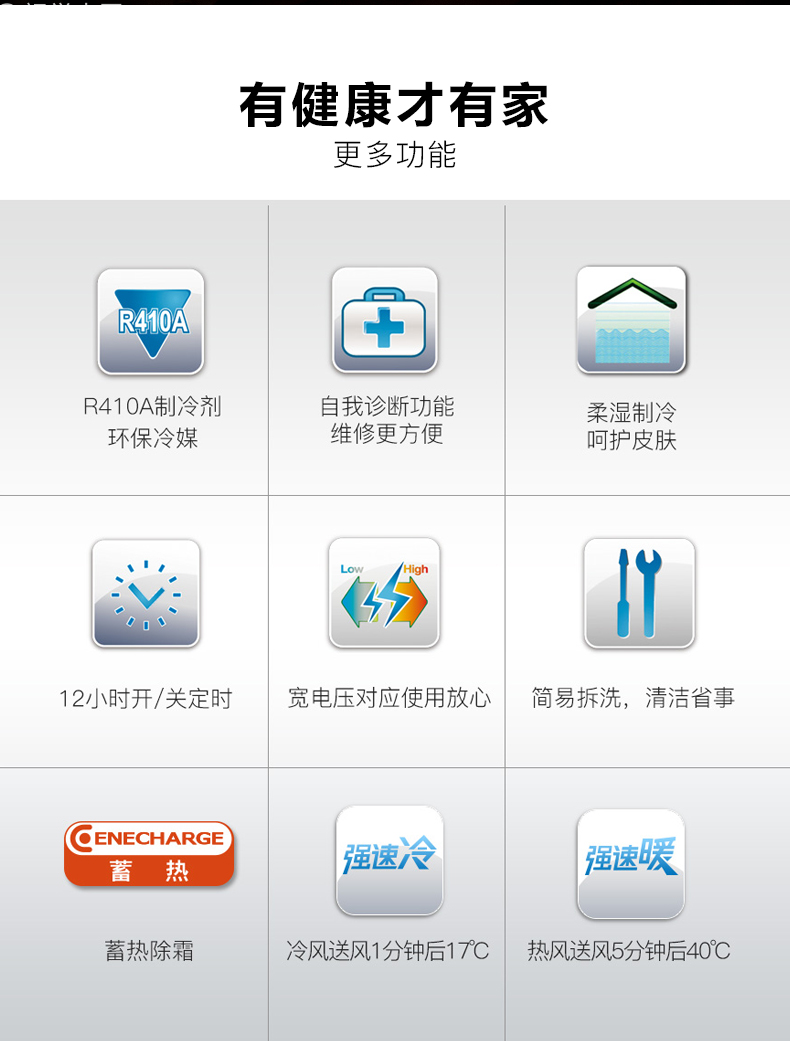 有健康才有家
更多功能

R410A

R410A制冷剂
环保冷媒

自我诊断功能
维修更方便

柔湿制冷
呵护皮肤

12小时开/关定时

Low
High

宽电压对应使用放心

简易拆洗，清洁省事

ENECHARGE
蓄 热

蓄热除霜

强速冷

冷风送风1分钟后17℃

强速暖

热风送风5分钟后40℃