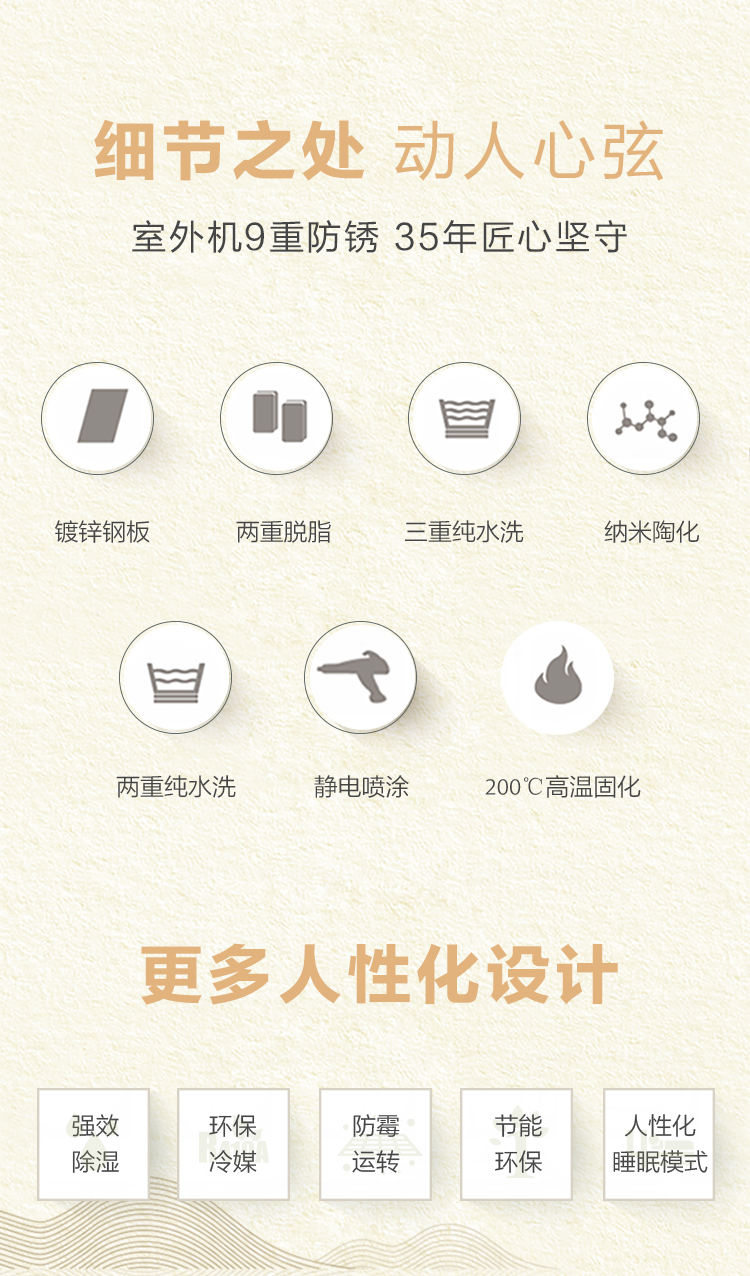 细节之处 动人心弦

室外机9重防锈 35年匠心坚守

镀锌钢板

两重脱脂

三重纯水洗

纳米陶化

两重纯水洗

静电喷涂

200℃高温固化

更多人性化设计

强效
除湿

环保
冷媒

防霉
运转

节能
环保

人性化
睡眠模式