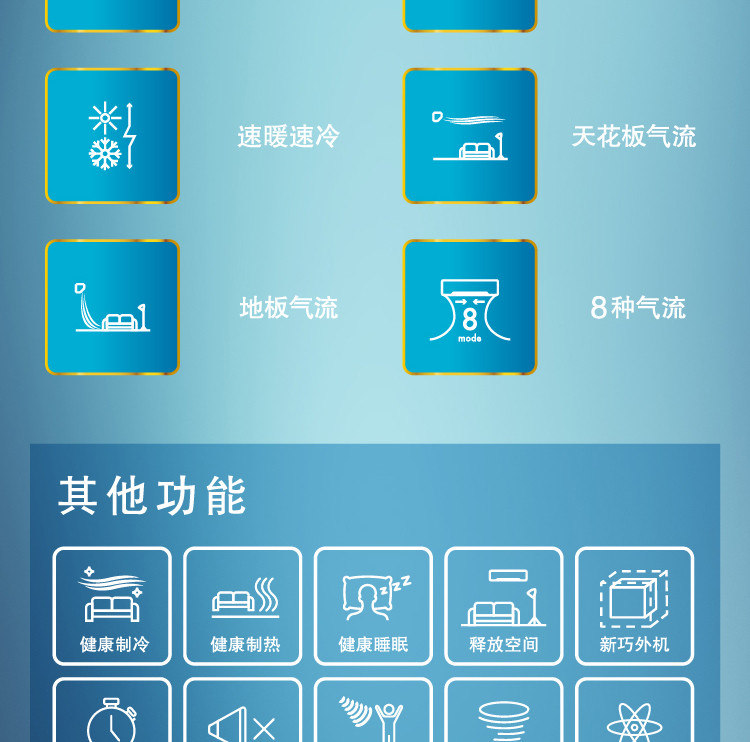 速暖速冷

天花板气流

地板气流

8
mode

8种气流

其他功能

健康制冷

健康制热

健康睡眠

释放空间

新巧外机