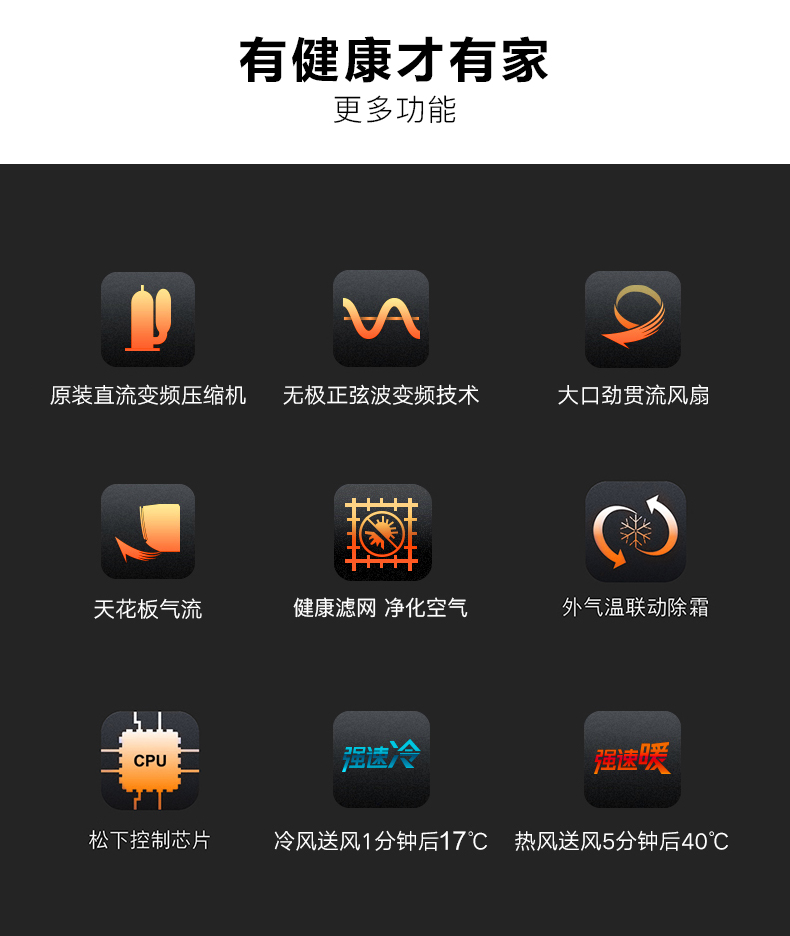 有健康才有家

更多功能

原装直流变频压缩机

无极正弦波变频技术

大口劲贯流风扇

天花板气流

健康滤网 净化空气

外气温联动除霜

CPU

松下控制芯片

强速冷

冷风送风1分钟后17℃

强速暖

热风送风5分钟后40℃